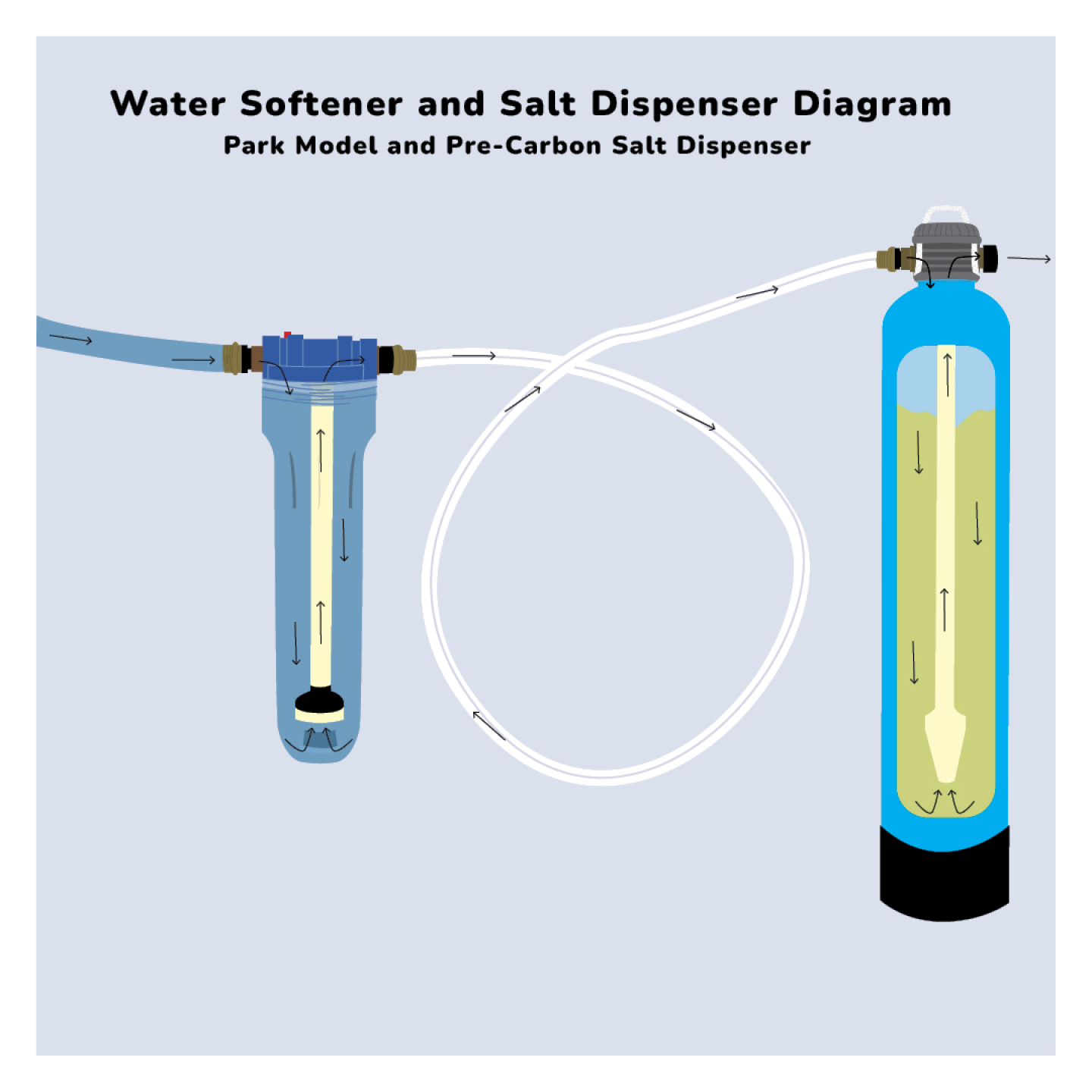 Water Softener and Salt Dispenser Diagram
Park Model and Pre-Carbon Salt Dispenser